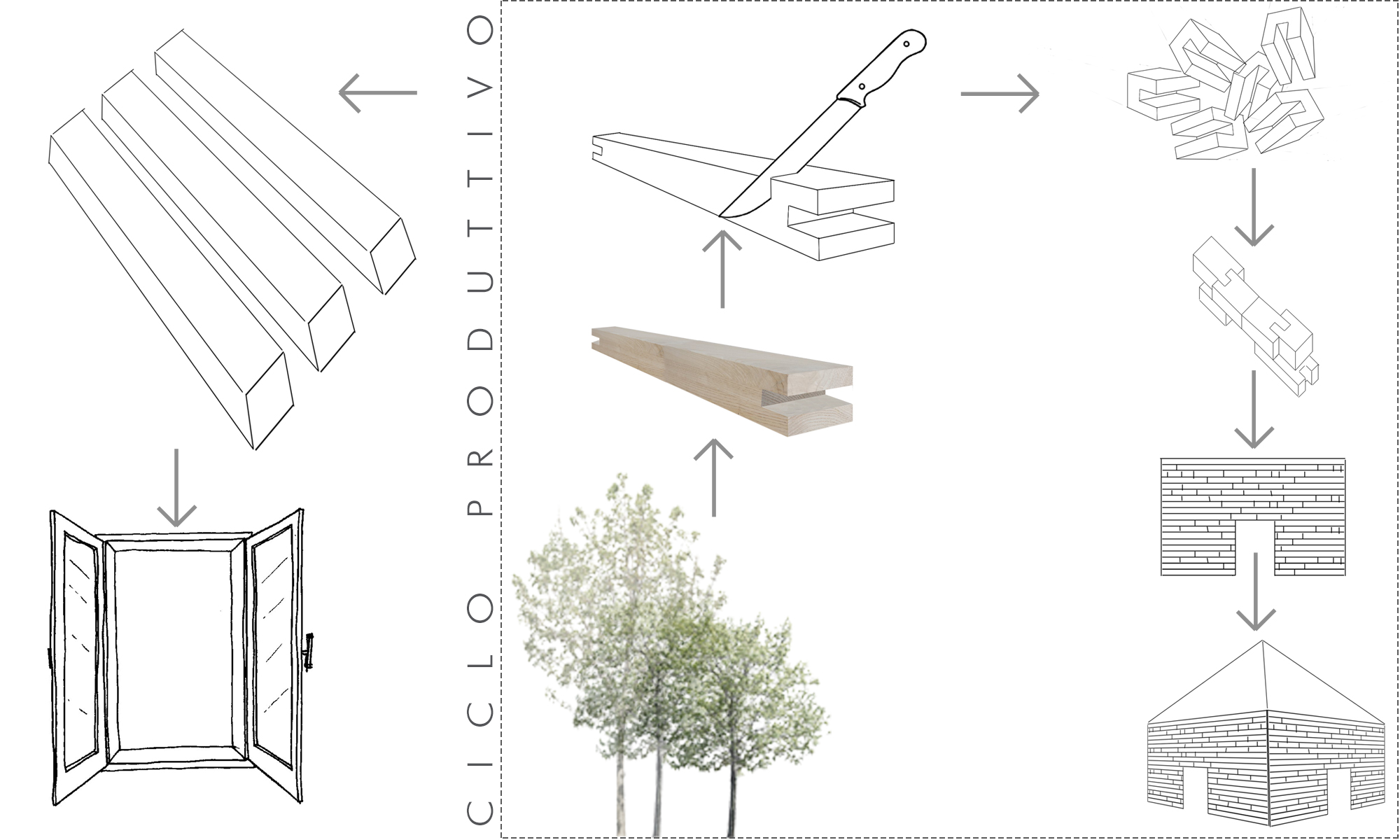 CICLO PRODUTTIVO